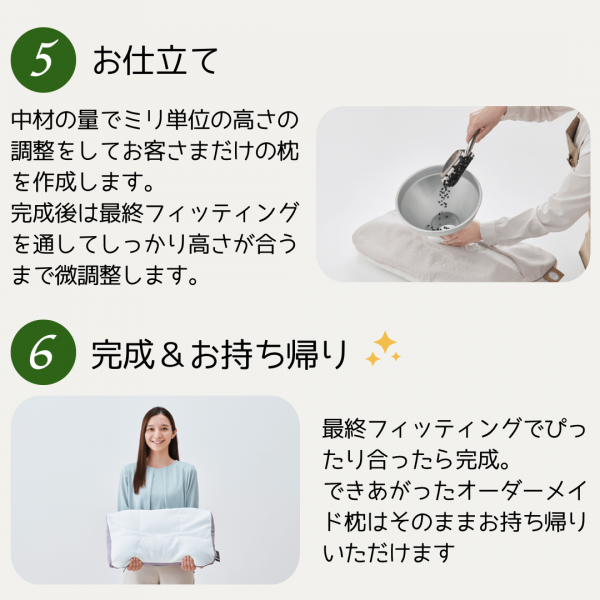 5 お仕立て

中材の量でミリ単位の高さの調整をしてお客さまだけの枕を作成します。
完成後は最終フィッティングを通してしっかり高さが合うまで微調整します。

6 完成＆お持ち帰り

最終フィッティングでぴったり合ったら完成。
できあがったオーダーメイド枕はそのままお持ち帰りいただけます